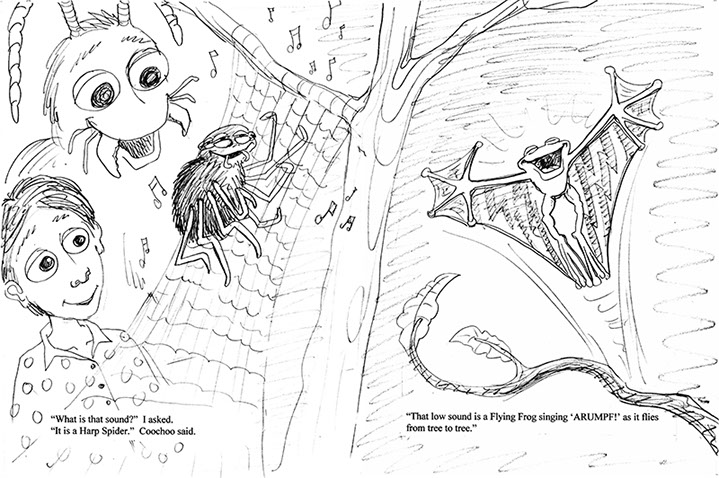 "What is that sound?" I asked.
"It is a Harp Spider." Coochoo said.

"That low sound is a Flying Frog singing 'ARUMPF!' as it flies from tree to tree."